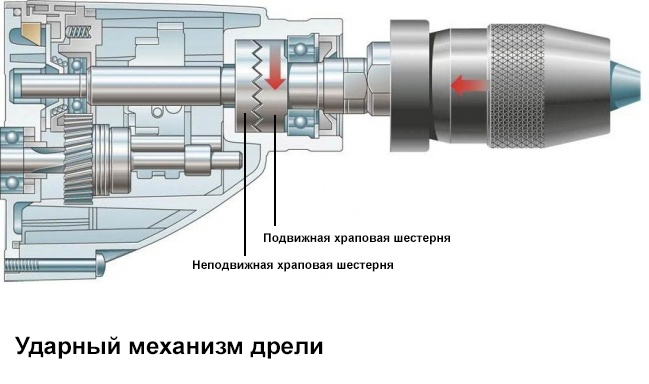 Подвижная храповая шестерня

Неподвижная храповая шестерня

Ударный механизм дрели